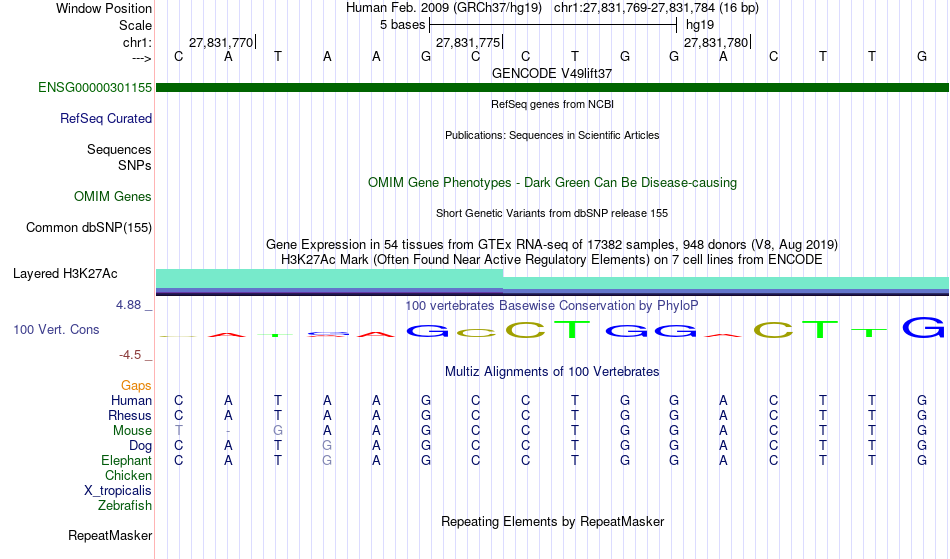 Window Position Human Feb. 2009 (GRCh37/hg19) chr1:27,831,769-27,831,784 (16 bp)
Scale 5 bases hg19
chr1: 27,831,770 27,831,775 27,831,780
---> C A T A A G C C T G G A C T T G
GENCODE V49lift37
ENSG00000301155
RefSeq genes from NCBI
RefSeq Curated
Publications: Sequences in Scientific Articles
Sequences
SNPs
OMIM Gene Phenotypes - Dark Green Can Be Disease-causing
OMIM Genes
Short Genetic Variants from dbSNP release 155
Common dbSNP(155)
Gene Expression in 54 tissues from GTEx RNA-seq of 17382 samples, 948 donors (V8, Aug 2019)
H3K27Ac Mark (Often Found Near Active Regulatory Elements) on 7 cell lines from ENCODE
Layered H3K27Ac
4.88 _
100 vertebrates Basewise Conservation by PhyloP
100 Vert. Cons
A T A A G C C T G G A C T T G
-4.5 _
Multiz Alignments of 100 Vertebrates
Gaps
Human C A T A A G C C T G G A C T T G
Rhesus C A T A A G C C T G G A C T T G
Mouse T - G A A G C C T G G A C T T G
Dog C A T G A G C C T G G A C T T G
Elephant C A T G A G C C T G G A C T T G
Chicken
X_tropicalis
Zebrafish
Repeating Elements by RepeatMasker
RepeatMasker