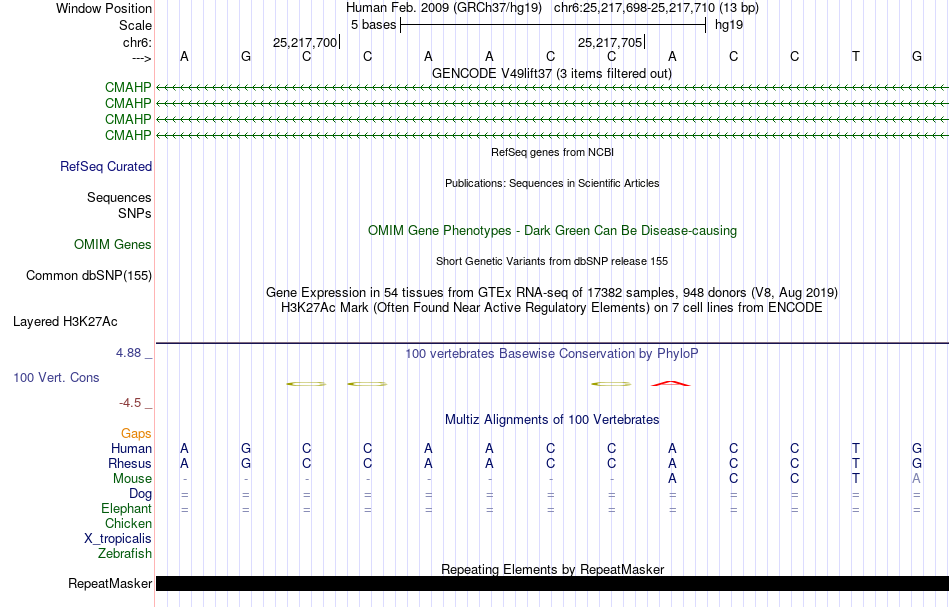 Window Position Human Feb. 2009 (GRCh37/hg19) chr6:25,217,698-25,217,710 (13 bp)
Scale 5 bases hg19
chr6: 25,217,700 25,217,705
---> A G C C A A C C A C C T G
GENCODE V49lift37 (3 items filtered out)
CMAHP
CMAHP
CMAHP
CMAHP
RefSeq genes from NCBI
RefSeq Curated
Publications: Sequences in Scientific Articles
Sequences
SNPs
OMIM Gene Phenotypes - Dark Green Can Be Disease-causing
OMIM Genes
Short Genetic Variants from dbSNP release 155
Common dbSNP(155)
Gene Expression in 54 tissues from GTEx RNA-seq of 17382 samples, 948 donors (V8, Aug 2019)
H3K27Ac Mark (Often Found Near Active Regulatory Elements) on 7 cell lines from ENCODE
Layered H3K27Ac
4.88 _ 100 vertebrates Basewise Conservation by PhyloP
100 Vert. Cons
-4.5 _
Multiz Alignments of 100 Vertebrates
Gaps
Human A G C C A A C C A C C T G
Rhesus A G C C A A C C A C C T G
Mouse - - - - - - - - A C C T A
Dog = = = = = = = = = = = = =
Elephant = = = = = = = = = = = = =
Chicken
X_tropicalis
Zebrafish
Repeating Elements by RepeatMasker
RepeatMasker